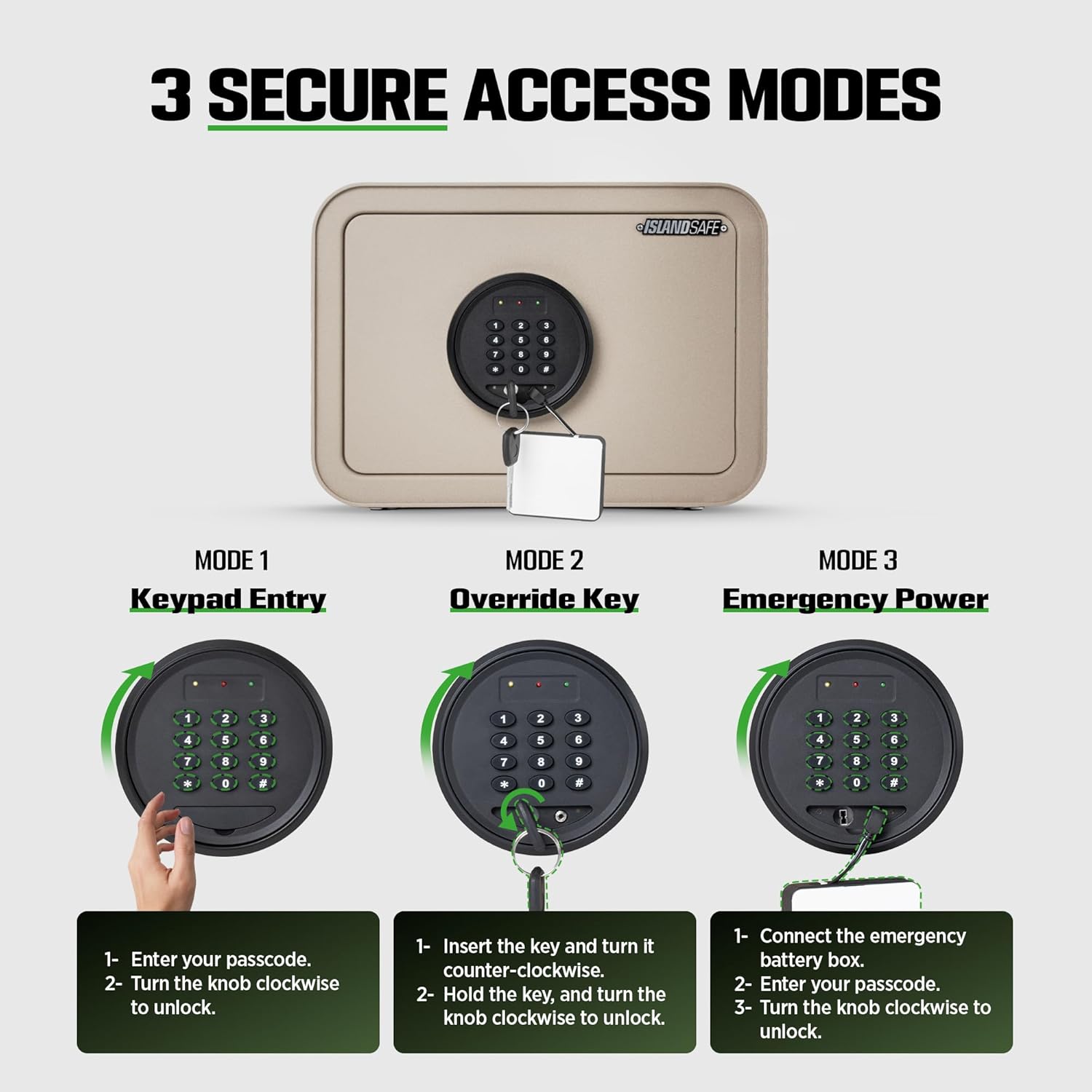 3 SECURE ACCESS MODES

ISLANDSAFE

1 2 3
4 5 6
7 8 9
* 0 #

MODE 1
Keypad Entry

1 2 3
4 5 6
7 8 9
* 0 #

1- Enter your passcode.
2- Turn the knob clockwise to unlock.

MODE 2
Override Key

1 2 3
4 5 6
7 8 9
* 0 #

1- Insert the key and turn it counter-clockwise.
2- Hold the key, and turn the knob clockwise to unlock.

MODE 3
Emergency Power

1 2 3
4 5 6
7 8 9
* 0 #

1- Connect the emergency battery box.
2- Enter your passcode.
3- Turn the knob clockwise to unlock.