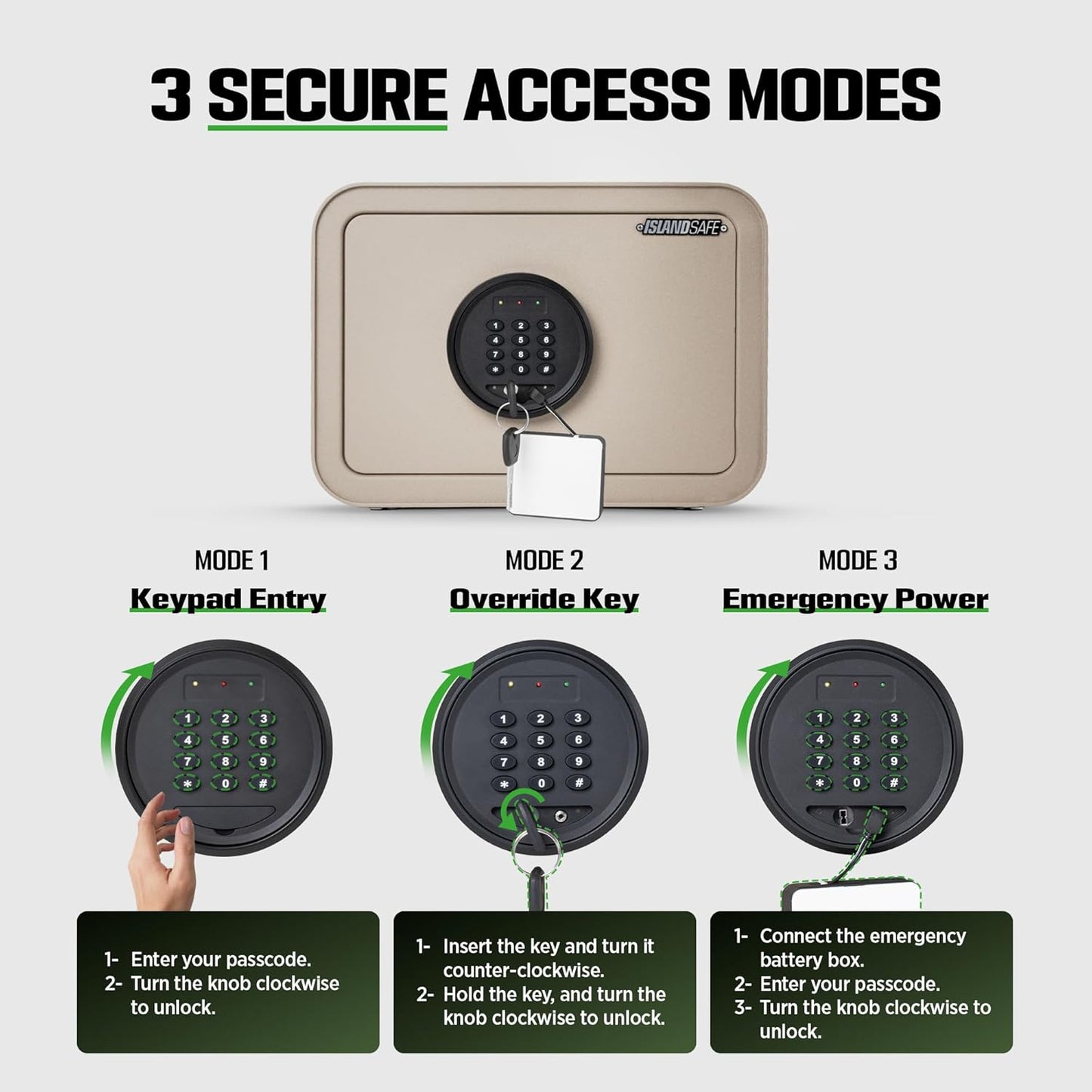 3 SECURE ACCESS MODES

ISLANDSAFE

1 2 3
4 5 6
7 8 9
* 0 #

MODE 1
Keypad Entry

1 2 3
4 5 6
7 8 9
* 0 #

1- Enter your passcode.
2- Turn the knob clockwise to unlock.

MODE 2
Override Key

1 2 3
4 5 6
7 8 9
* 0 #

1- Insert the key and turn it counter-clockwise.
2- Hold the key, and turn the knob clockwise to unlock.

MODE 3
Emergency Power

1 2 3
4 5 6
7 8 9
* 0 #

1- Connect the emergency battery box.
2- Enter your passcode.
3- Turn the knob clockwise to unlock.