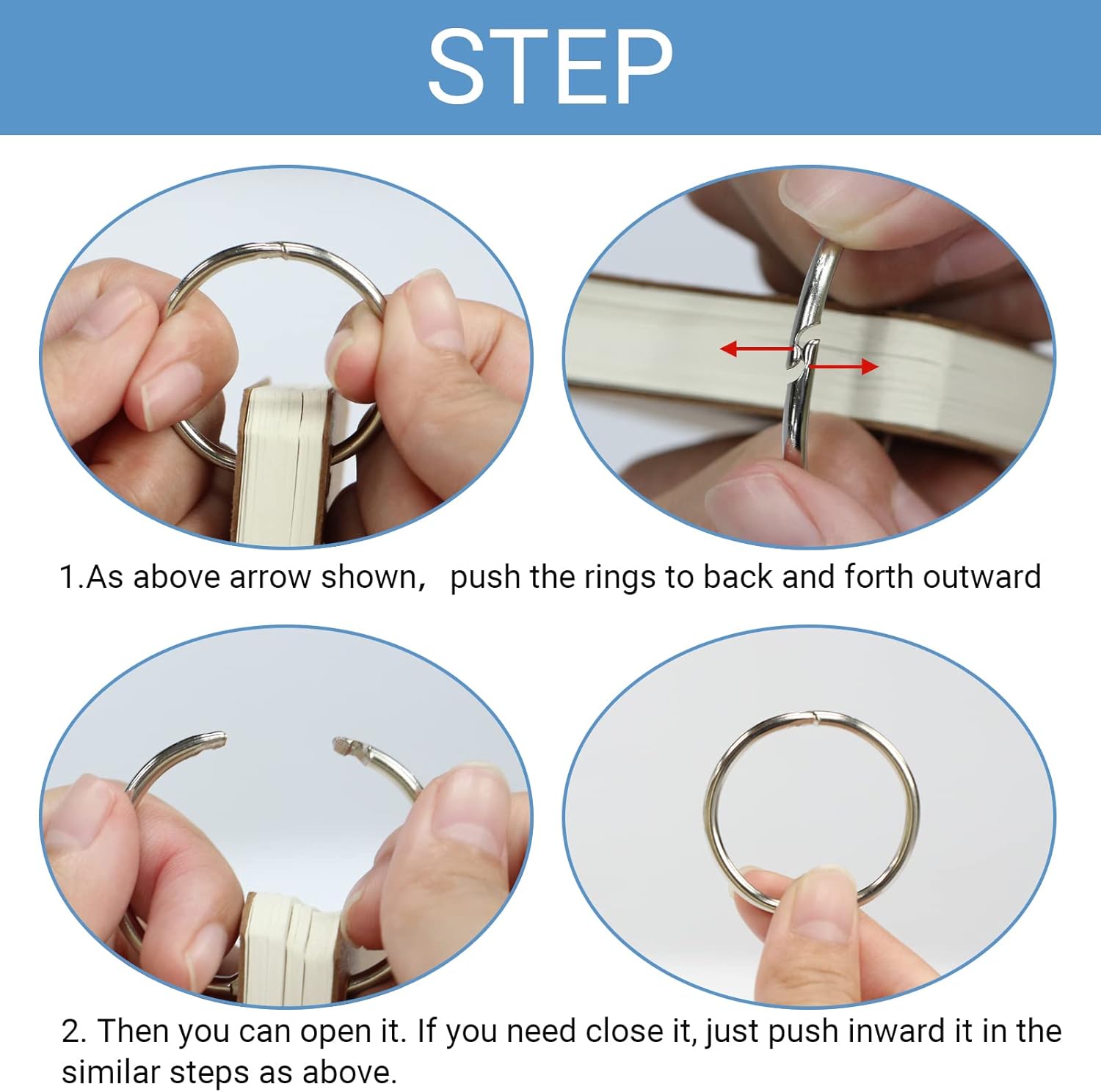 STEP

1.As above arrow shown， push the rings to back and forth outward

2. Then you can open it. If you need close it, just push inward it in the similar steps as above.