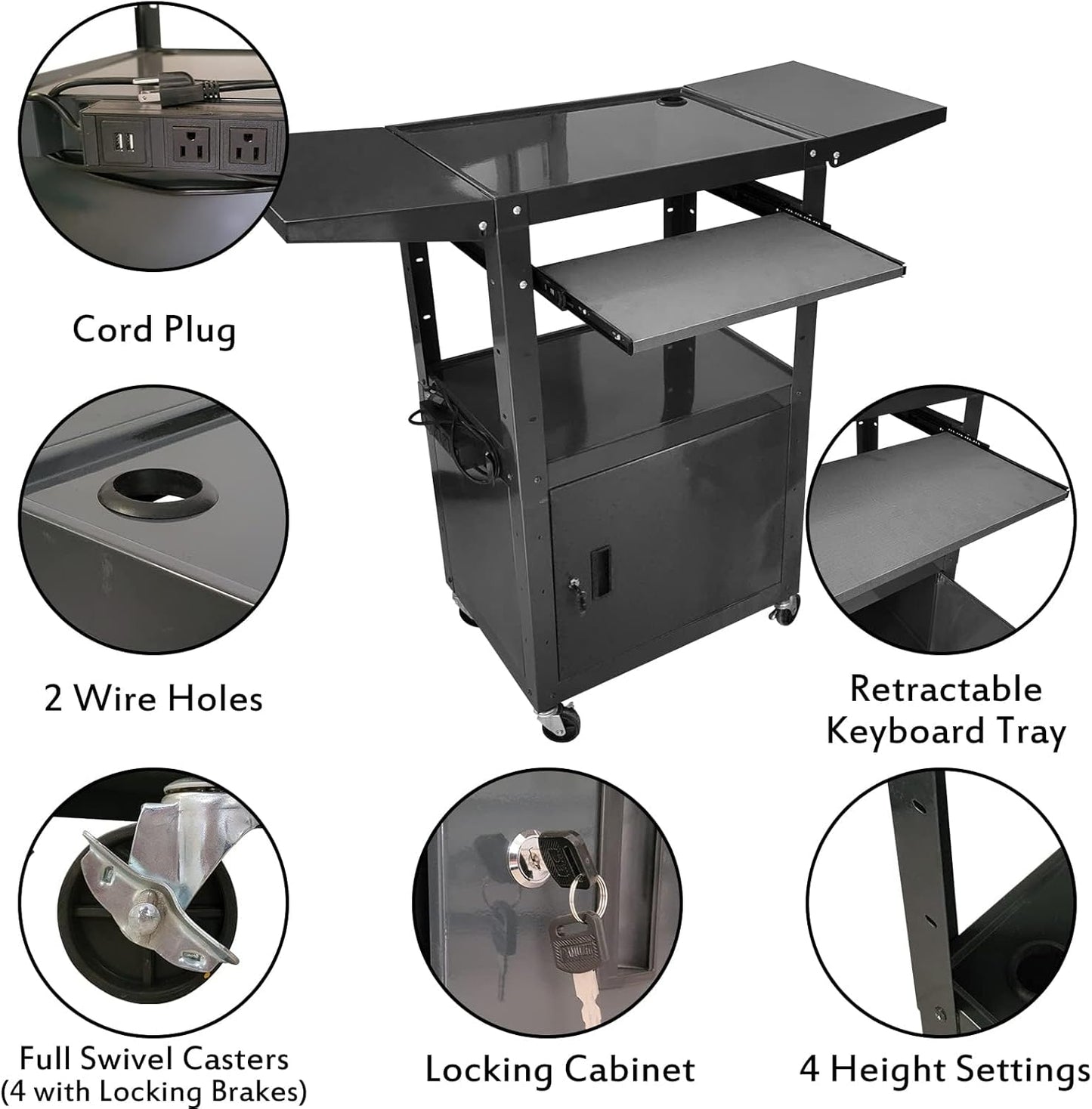 Cord Plug

2 Wire Holes

Retractable Keyboard Tray

Full Swivel Casters (4 with Locking Brakes)

Locking Cabinet

4 Height Settings