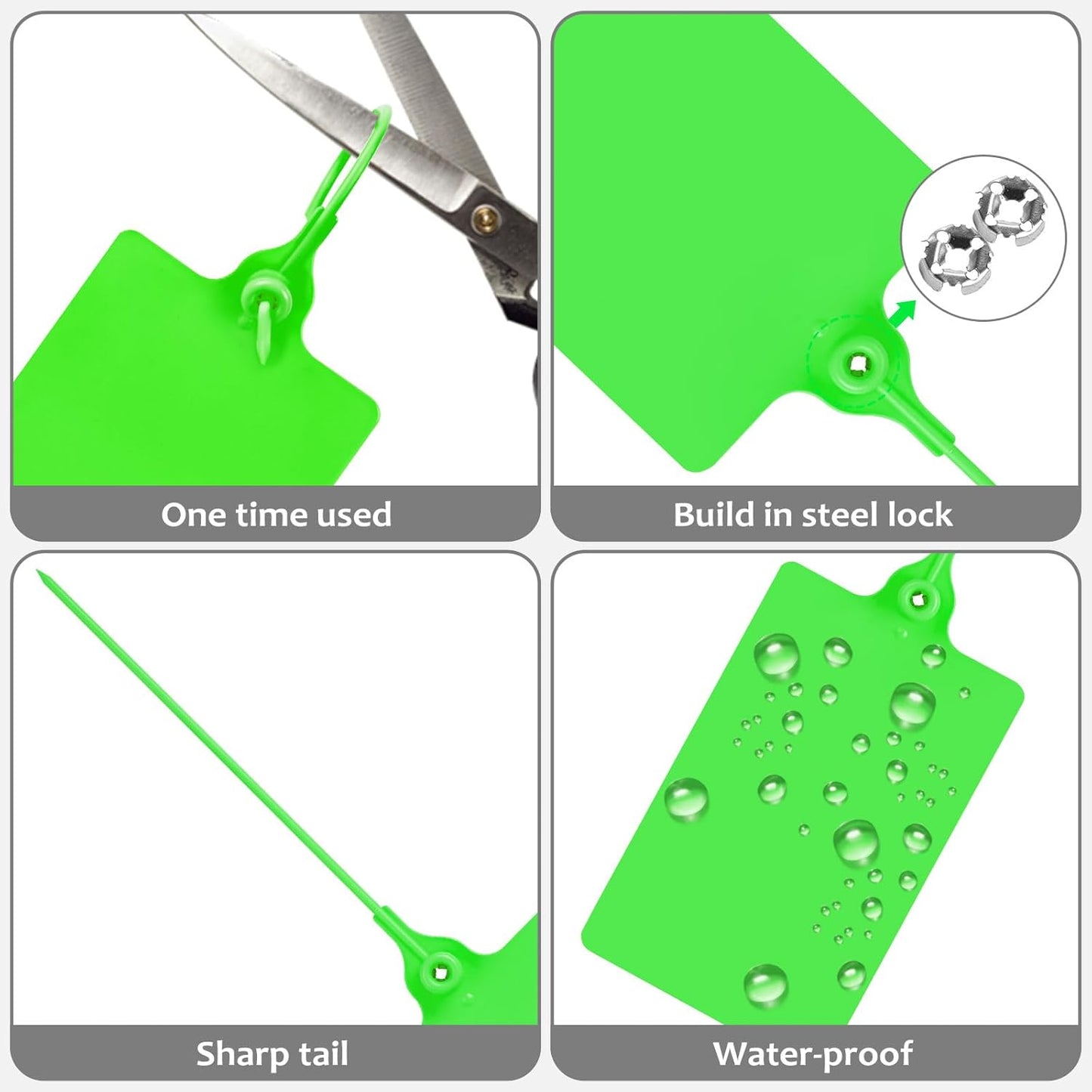 One time used

Build in steel lock

Sharp tail

Water-proof