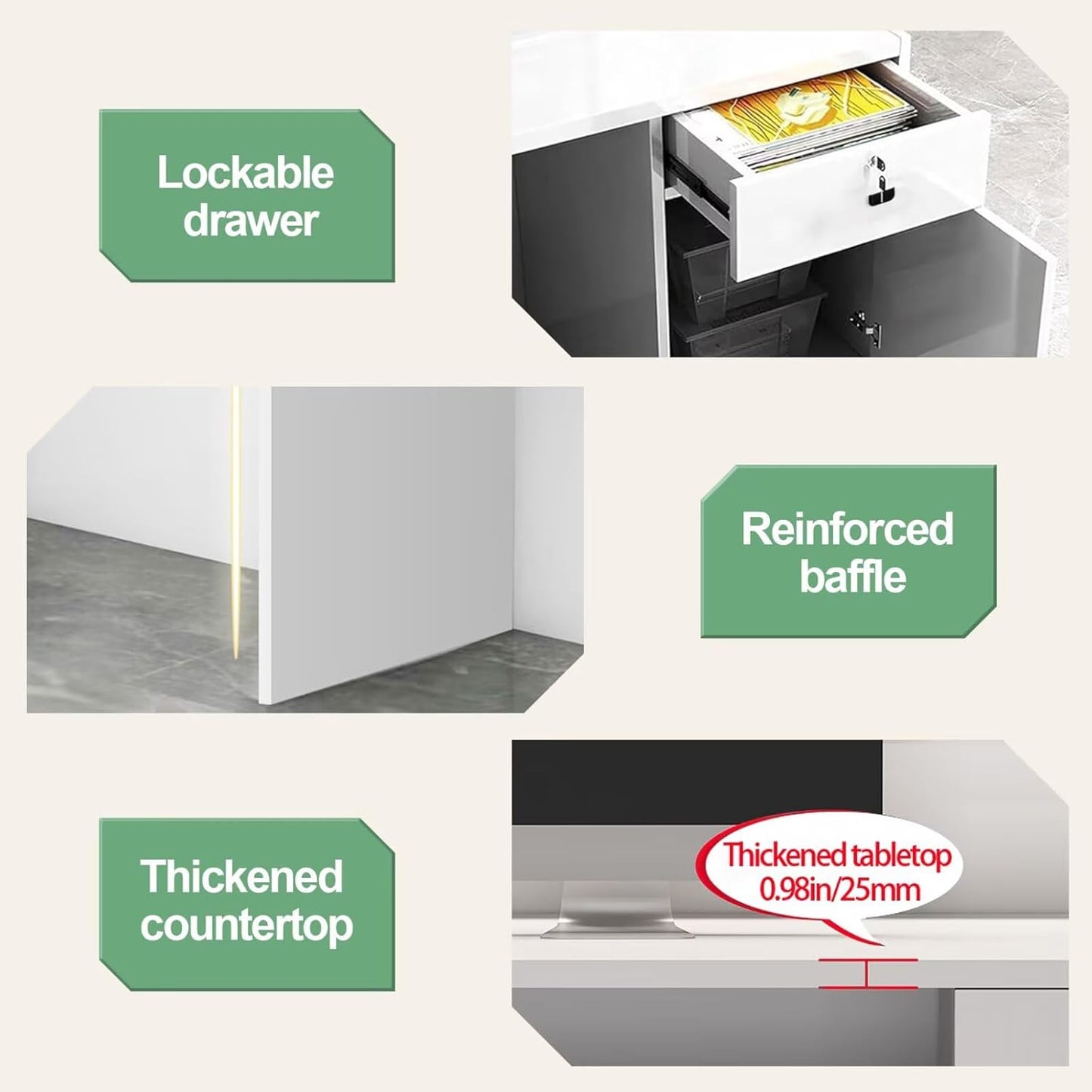 Lockable drawer

Reinforced baffle

Thickened countertop

Thickened tabletop 0.98in/25mm