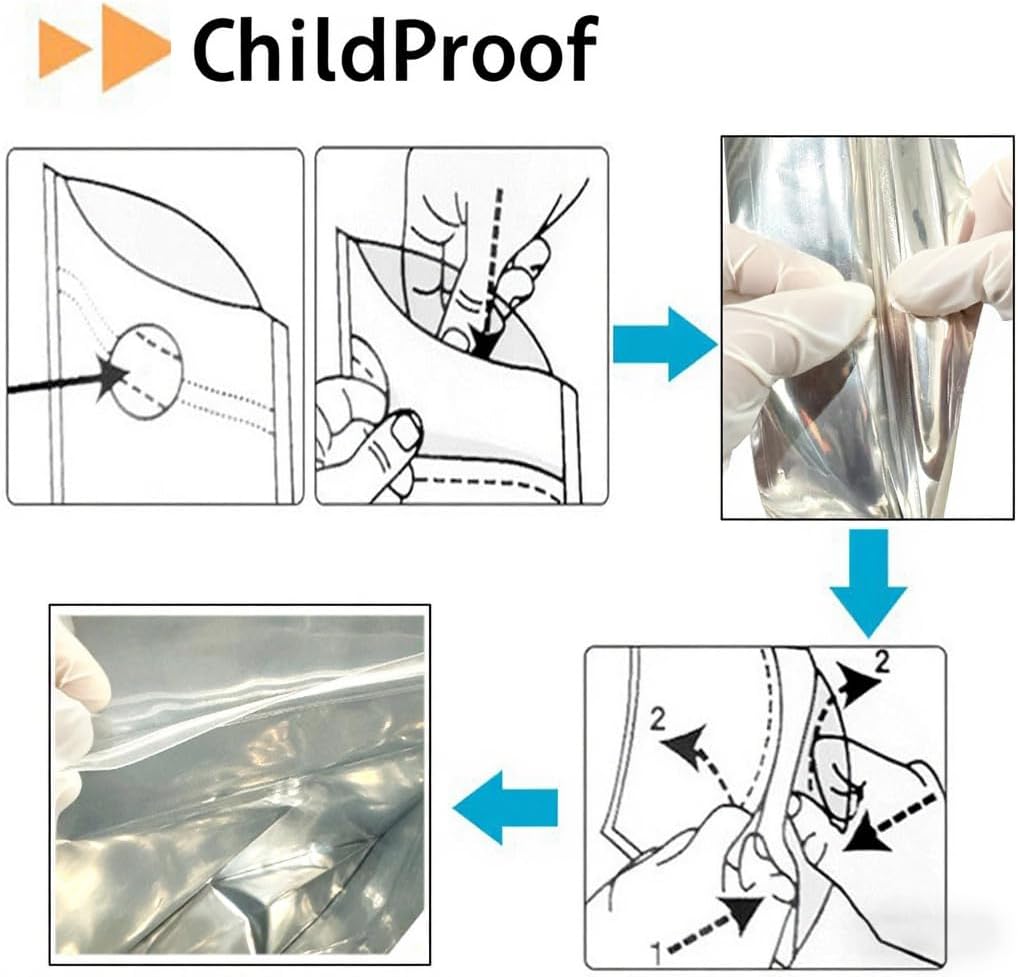 ChildProof

2

2

1