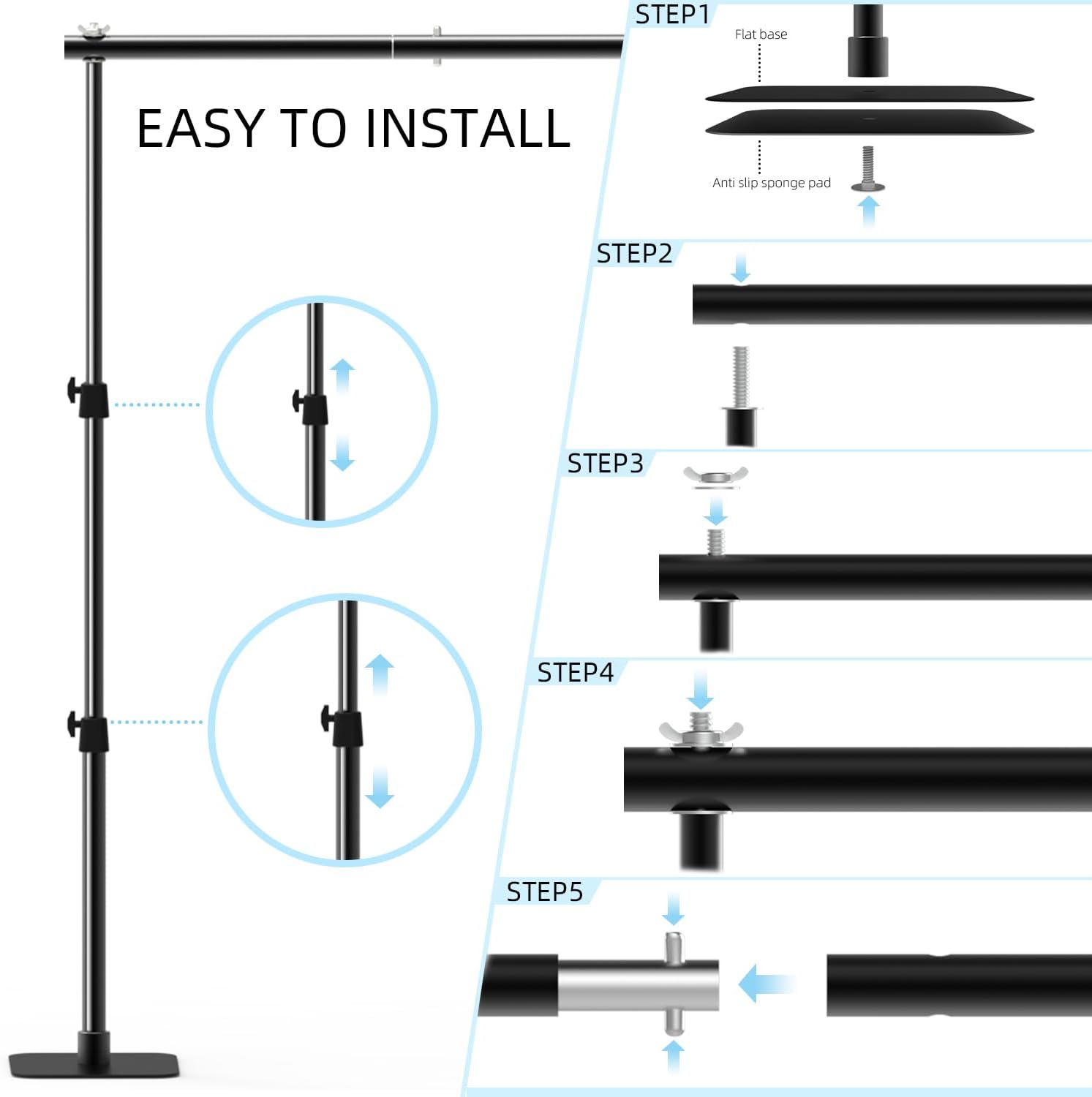 EASY TO INSTALL

STEP1

Flat base

Anti slip sponge pad

STEP2

STEP3

STEP4

STEP5