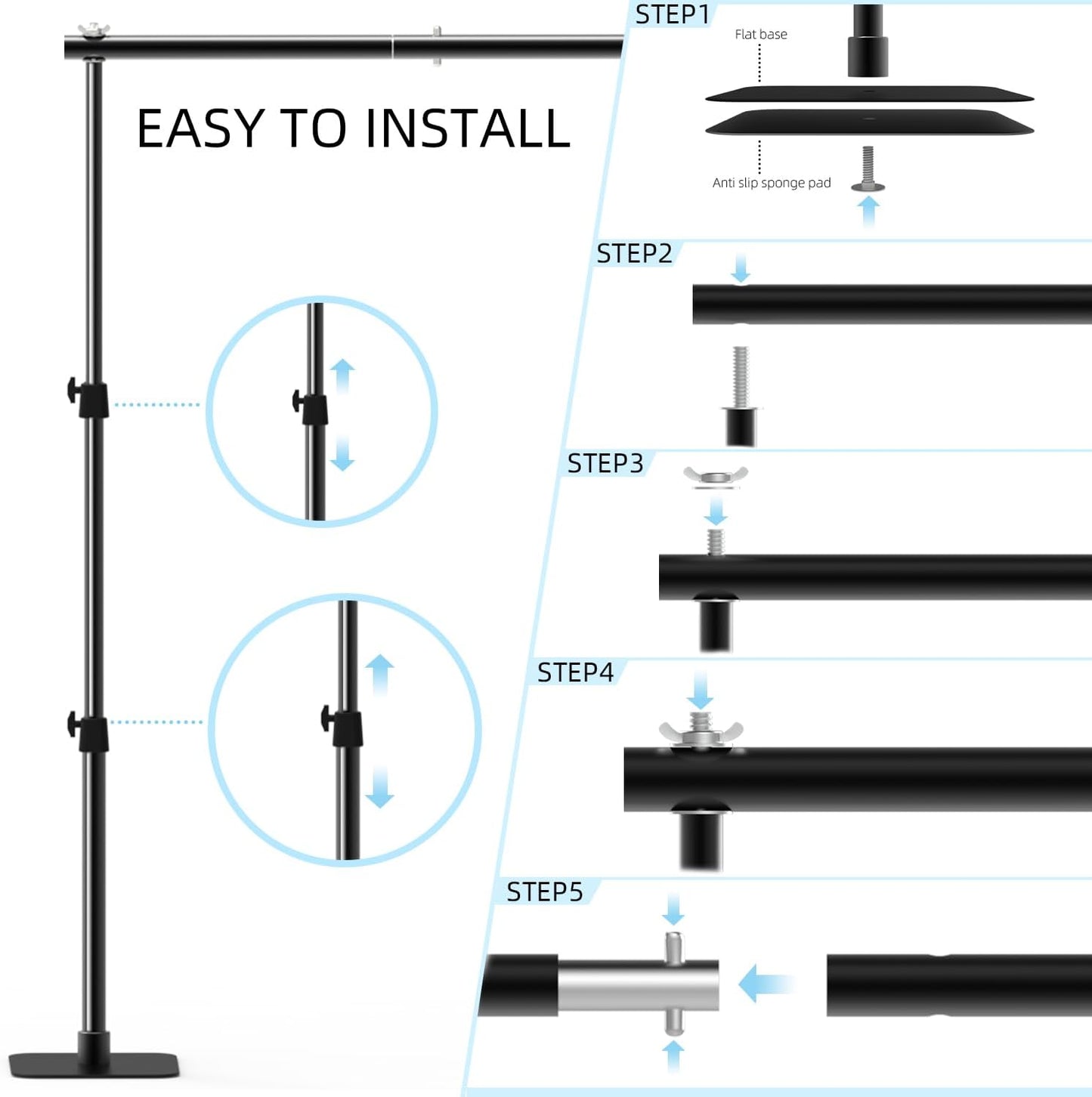 EASY TO INSTALL

STEP1

Flat base

Anti slip sponge pad

STEP2

STEP3

STEP4

STEP5