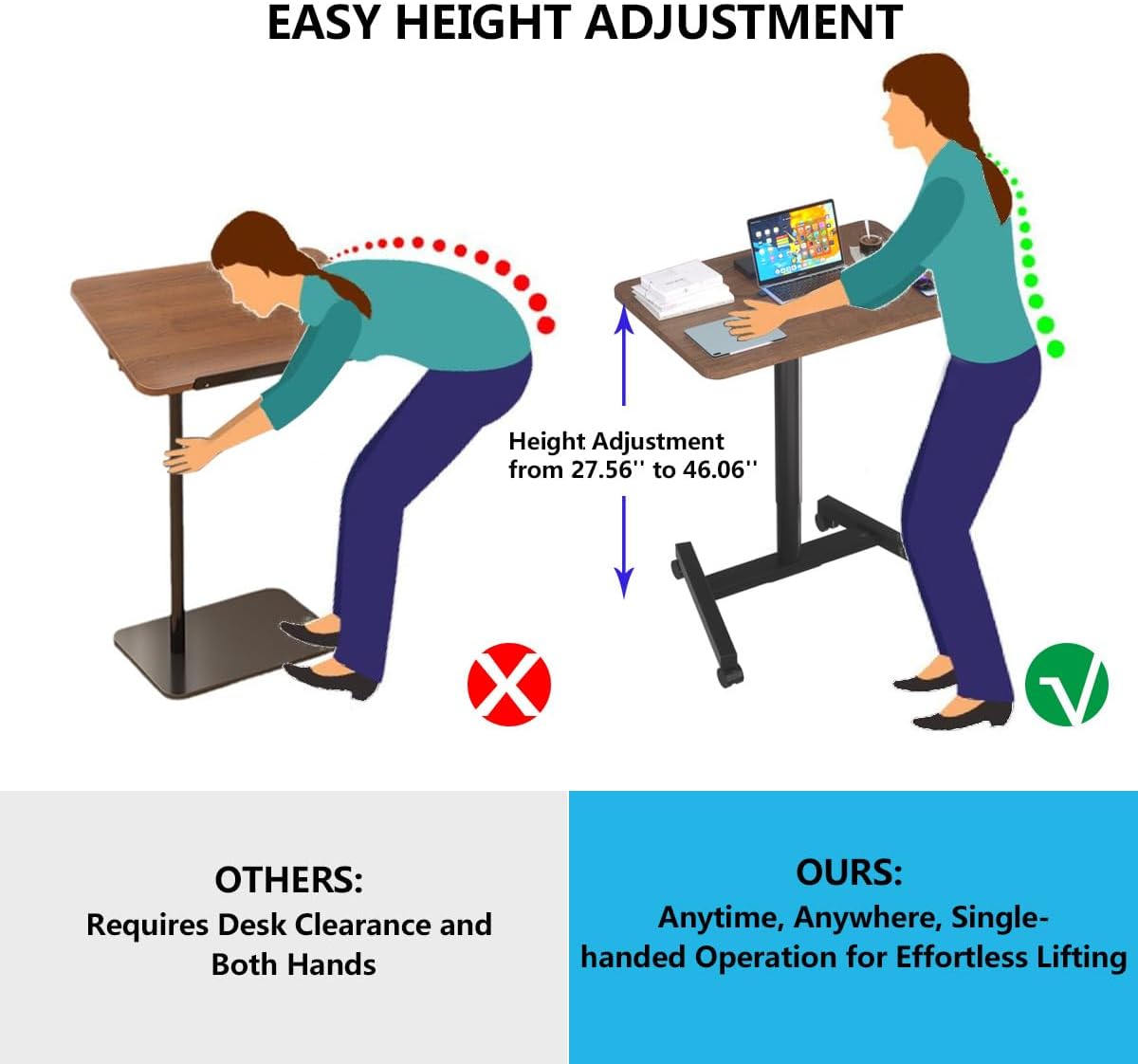 EASY HEIGHT ADJUSTMENT

Height Adjustment from 27.56'' to 46.06''

OTHERS:
Requires Desk Clearance and Both Hands

OURS:
Anytime, Anywhere, Single-handed Operation for Effortless Lifting