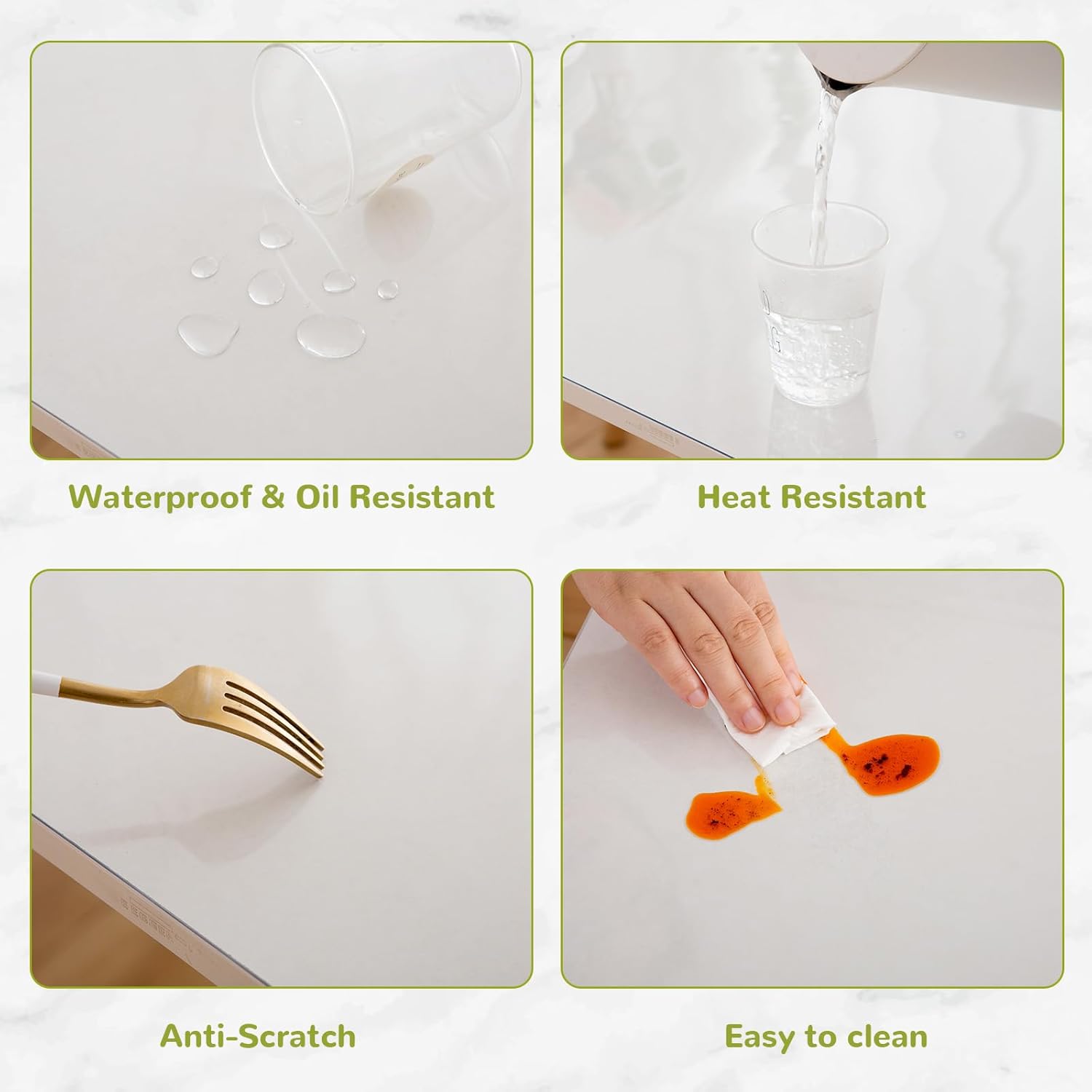 Waterproof & Oil Resistant

Heat Resistant

Anti-Scratch

Easy to clean