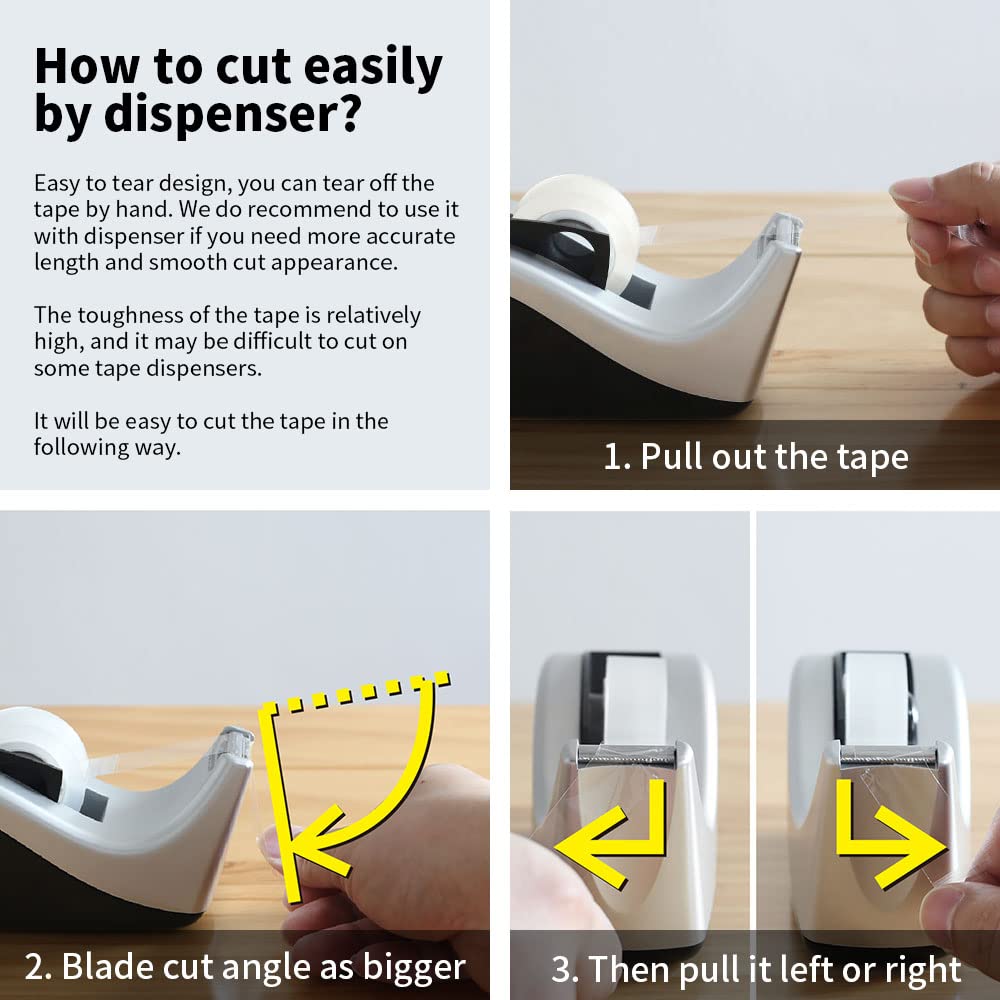 How to cut easily by dispenser?

Easy to tear design, you can tear off the tape by hand. We do recommend to use it with dispenser if you need more accurate length and smooth cut appearance.

The toughness of the tape is relatively high, and it may be difficult to cut on some tape dispensers.

It will be easy to cut the tape in the following way.

1. Pull out the tape

2. Blade cut angle as bigger

3. Then pull it left or right