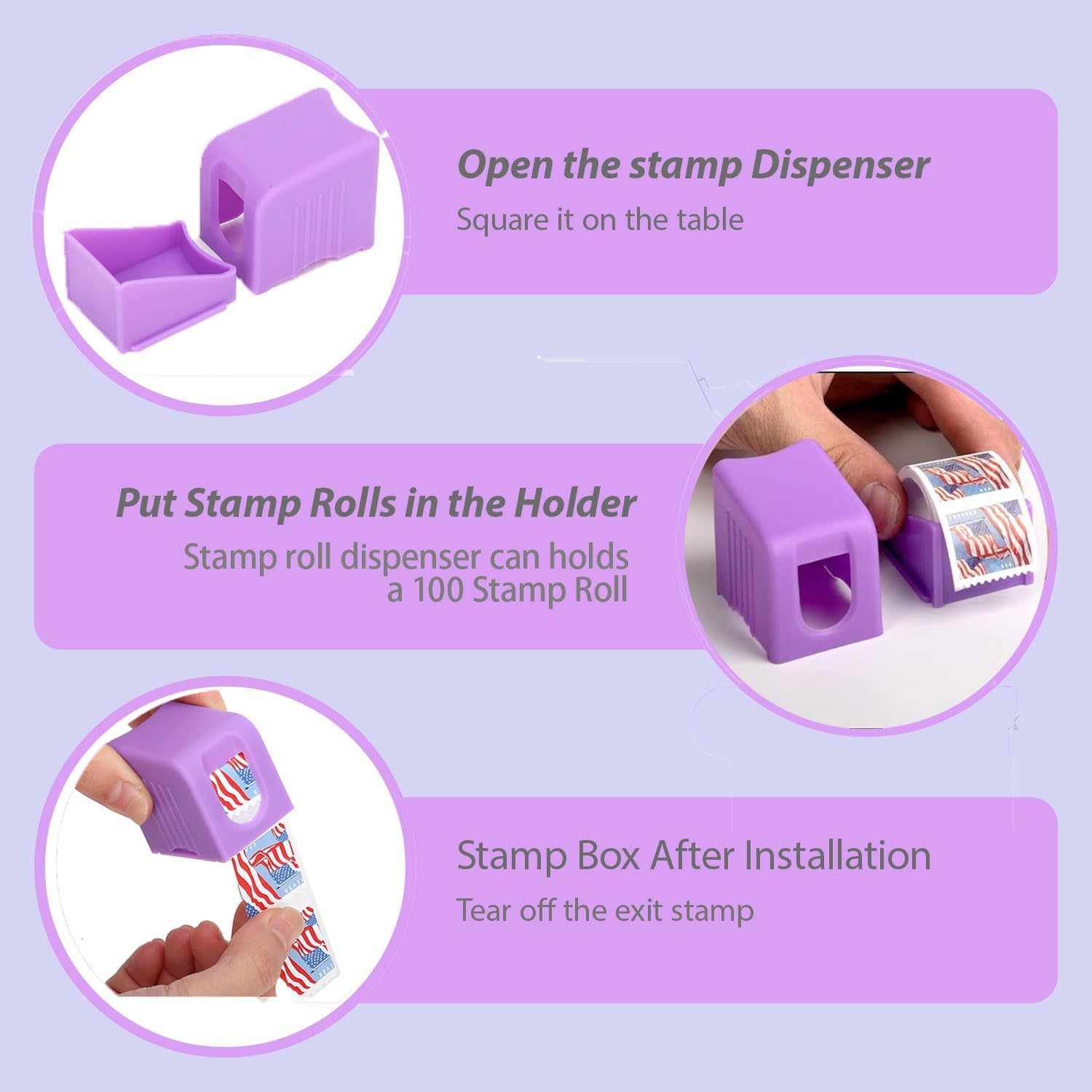 Open the stamp Dispenser
Square it on the table

Put Stamp Rolls in the Holder
Stamp roll dispenser can holds a 100 Stamp Roll

Stamp Box After Installation
Tear off the exit stamp