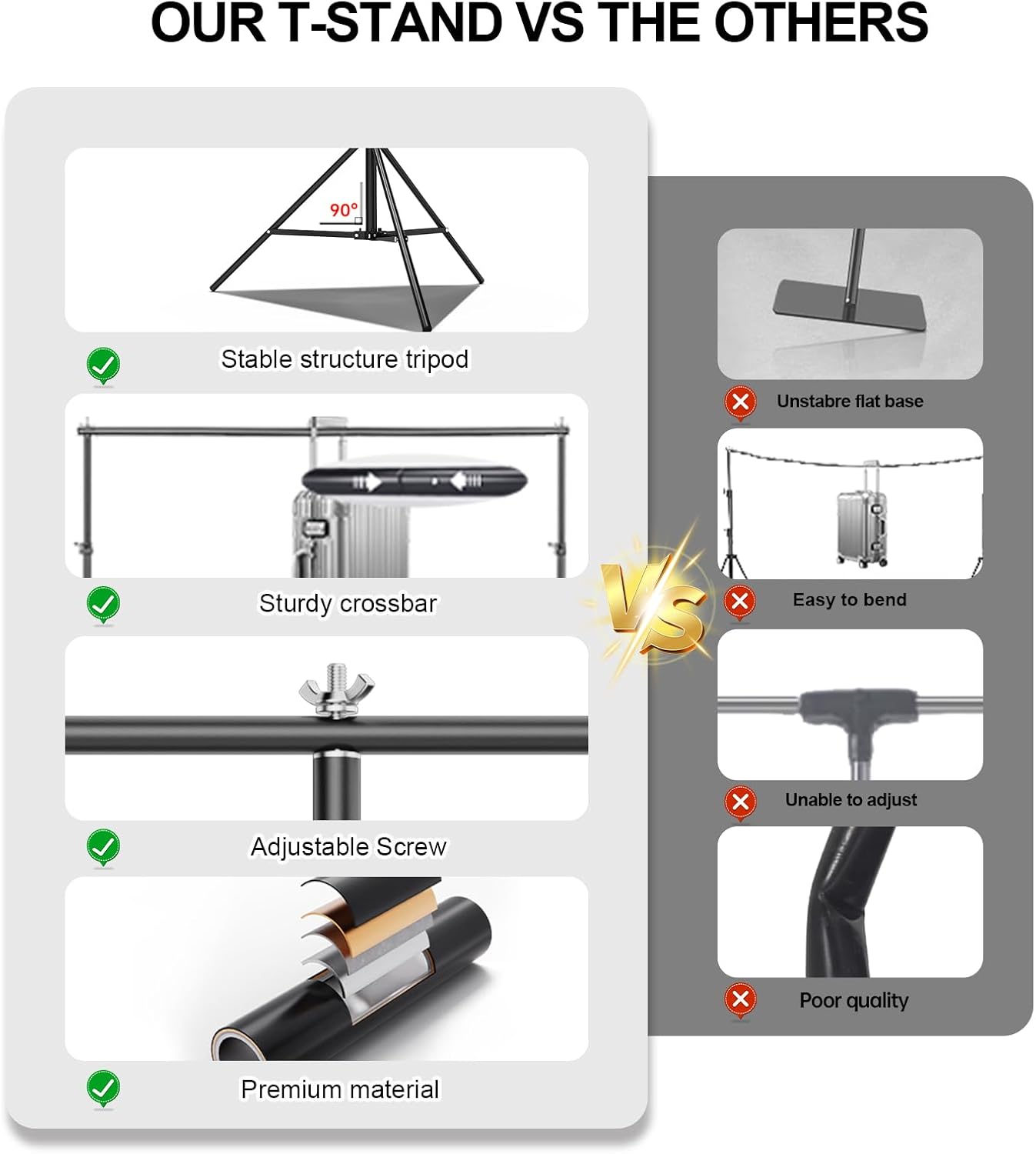 OUR T-STAND VS THE OTHERS

90°

Stable structure tripod

Sturdy crossbar

Adjustable Screw

Premium material

VS

Unstabre flat base

Easy to bend

Unable to adjust

Poor quality