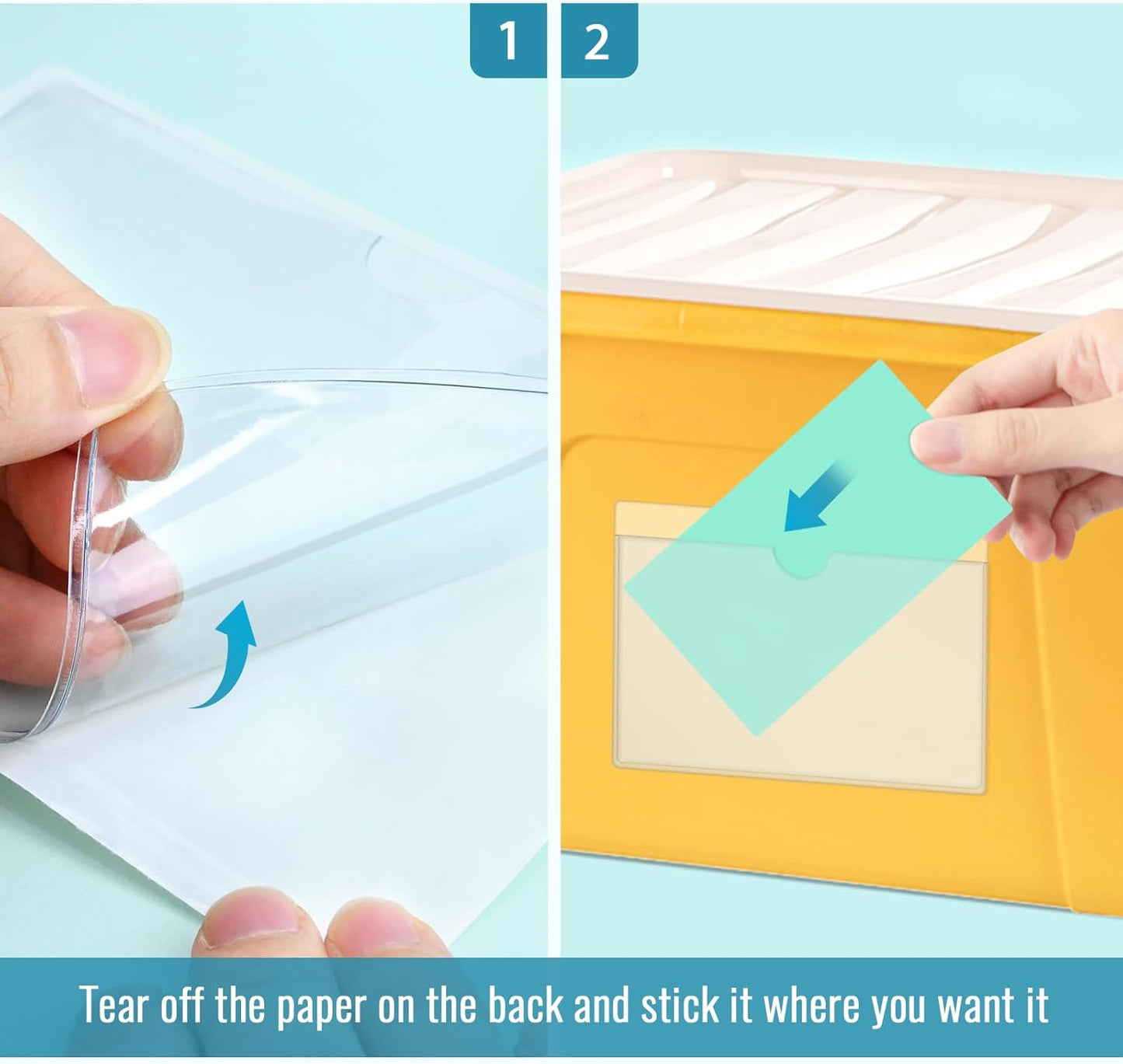 1

2

Tear off the paper on the back and stick it where you want it