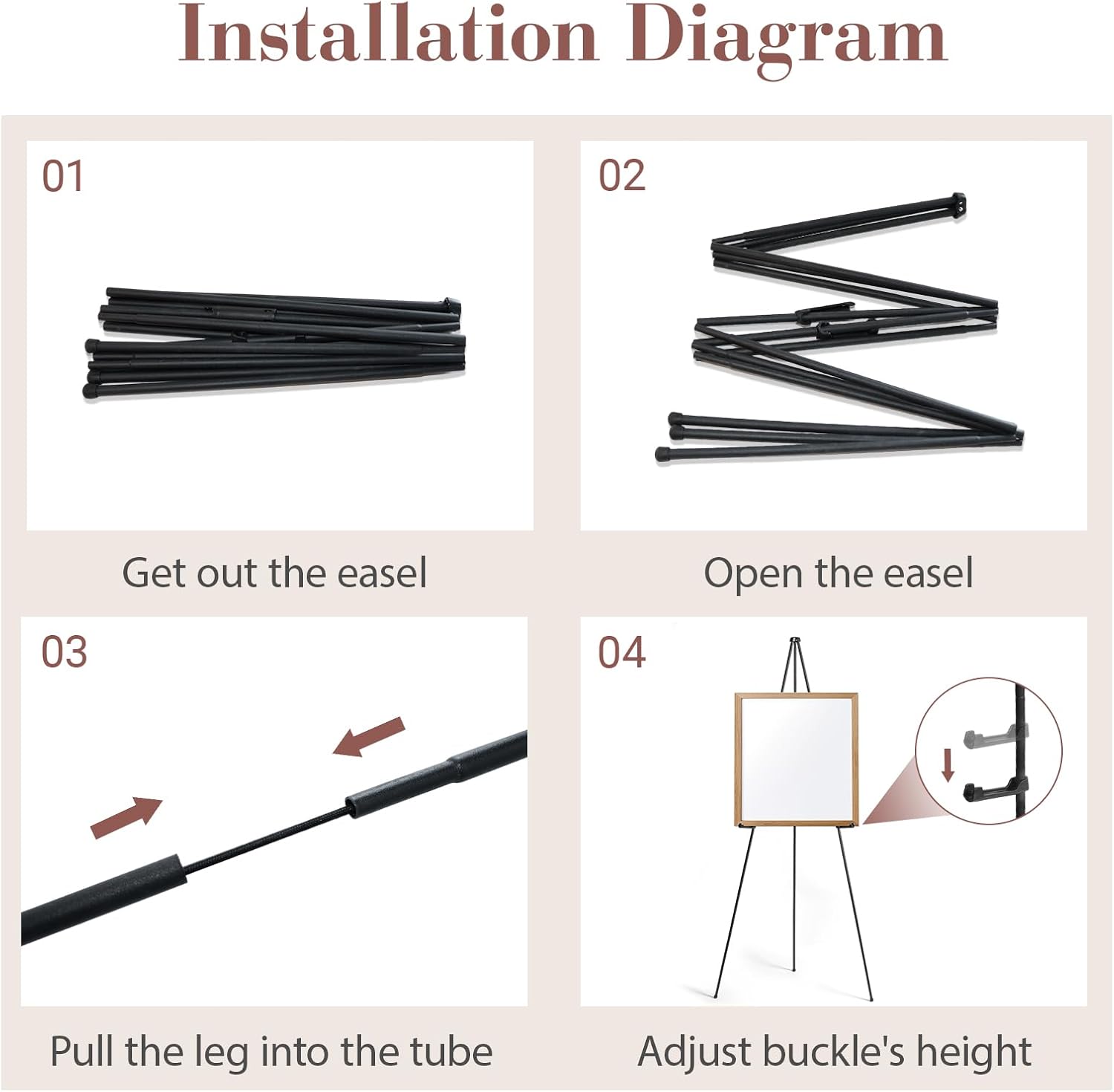 Installation Diagram

01

Get out the easel

02

Open the easel

03

Pull the leg into the tube

04

Adjust buckle's height