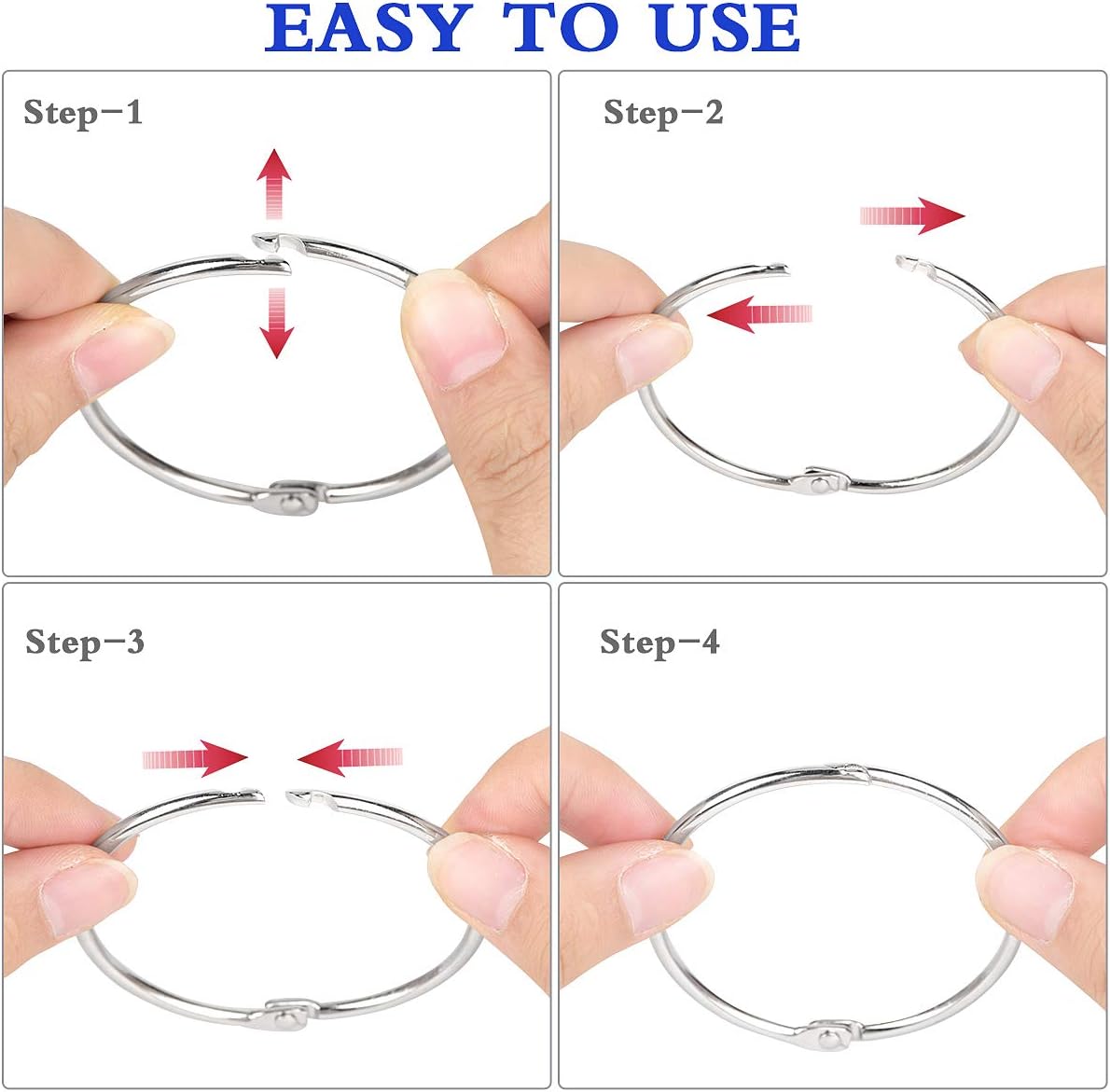 EASY TO USE

Step-1

Step-2

Step-3

Step-4