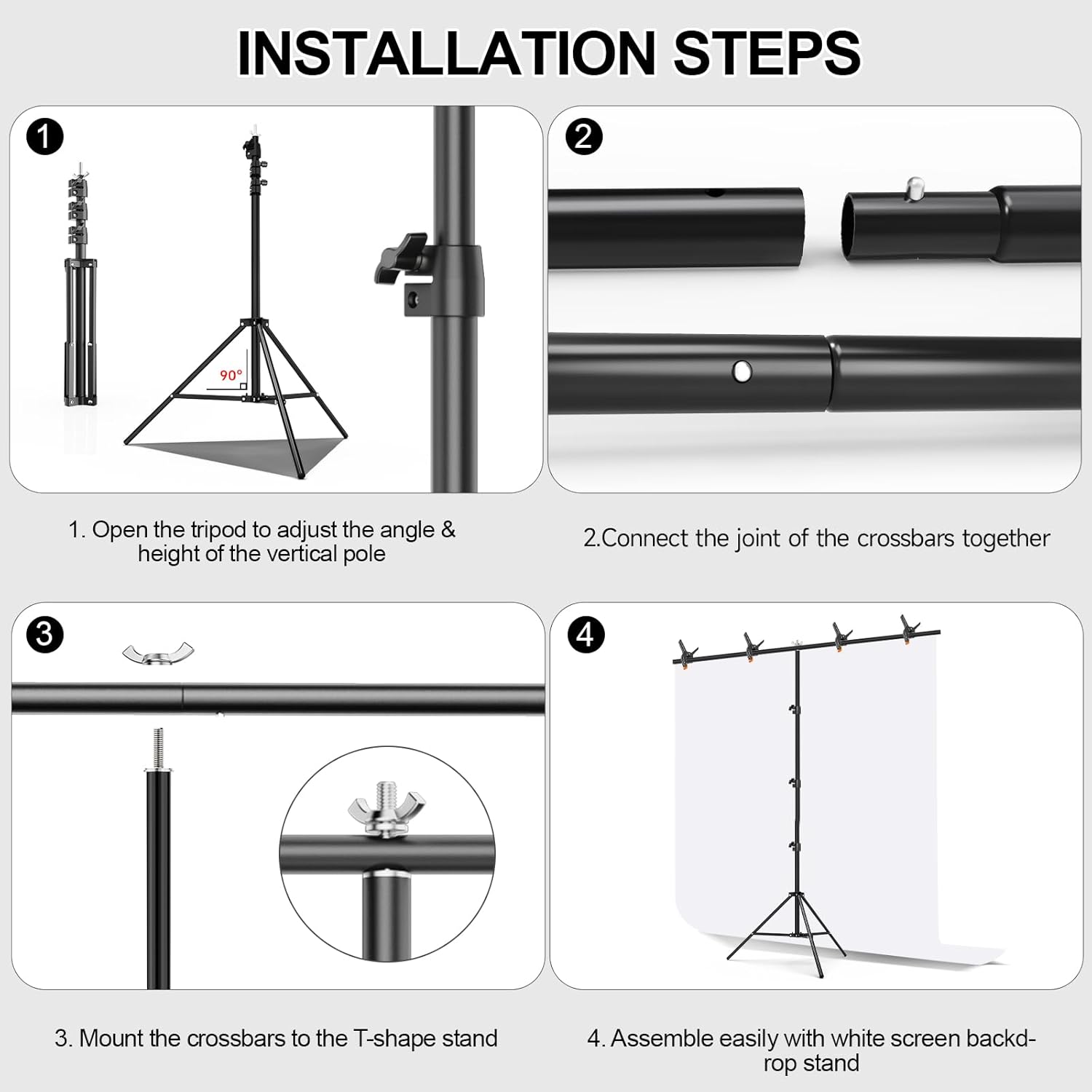 INSTALLATION STEPS

1

90°

1. Open the tripod to adjust the angle & height of the vertical pole

2

2.Connect the joint of the crossbars together

3

3. Mount the crossbars to the T-shape stand

4

4. Assemble easily with white screen backdrop stand