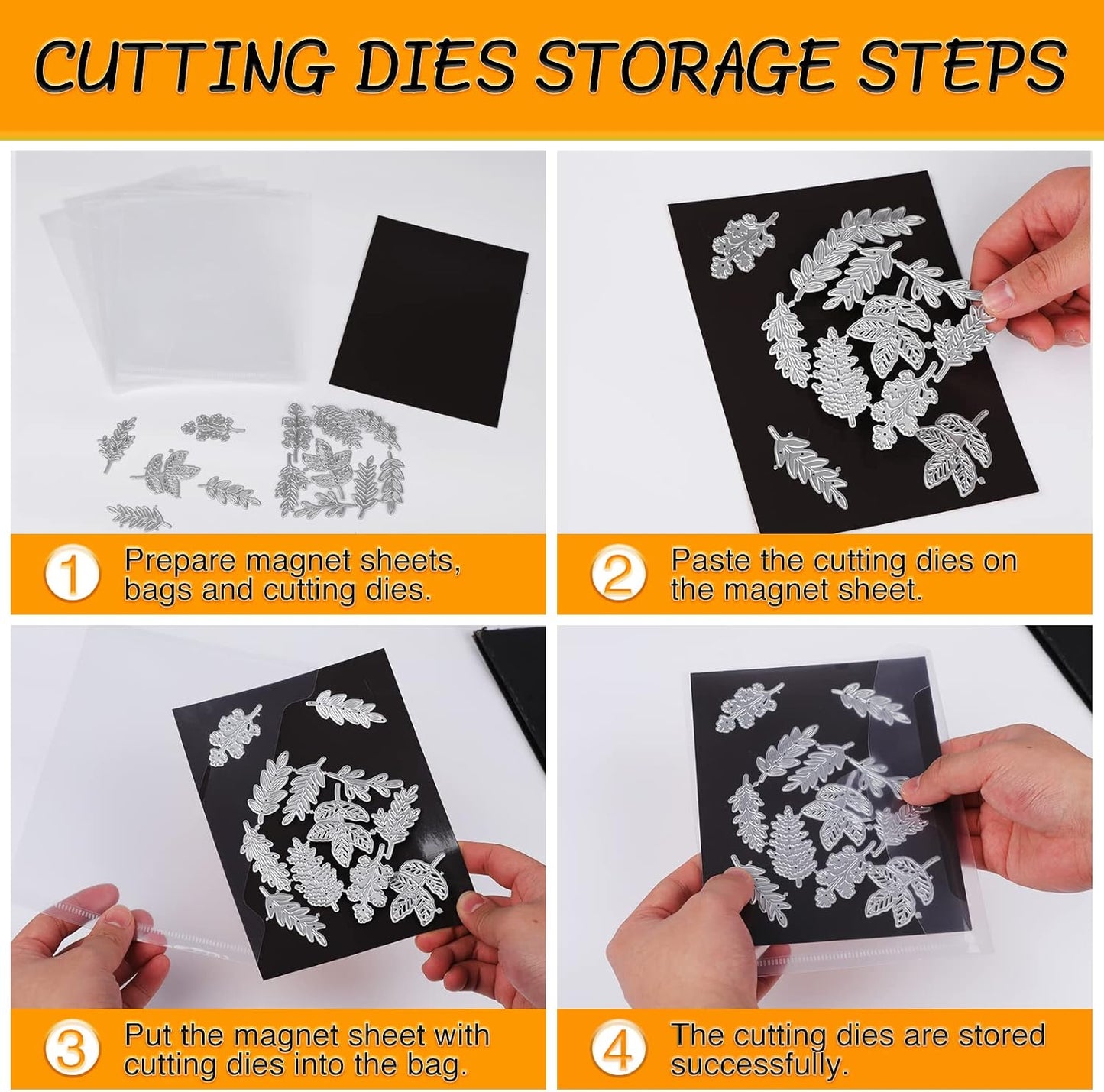 CUTTING DIES STORAGE STEPS

1 Prepare magnet sheets, bags and cutting dies.

2 Paste the cutting dies on the magnet sheet.

3 Put the magnet sheet with cutting dies into the bag.

4 The cutting dies are stored successfully.