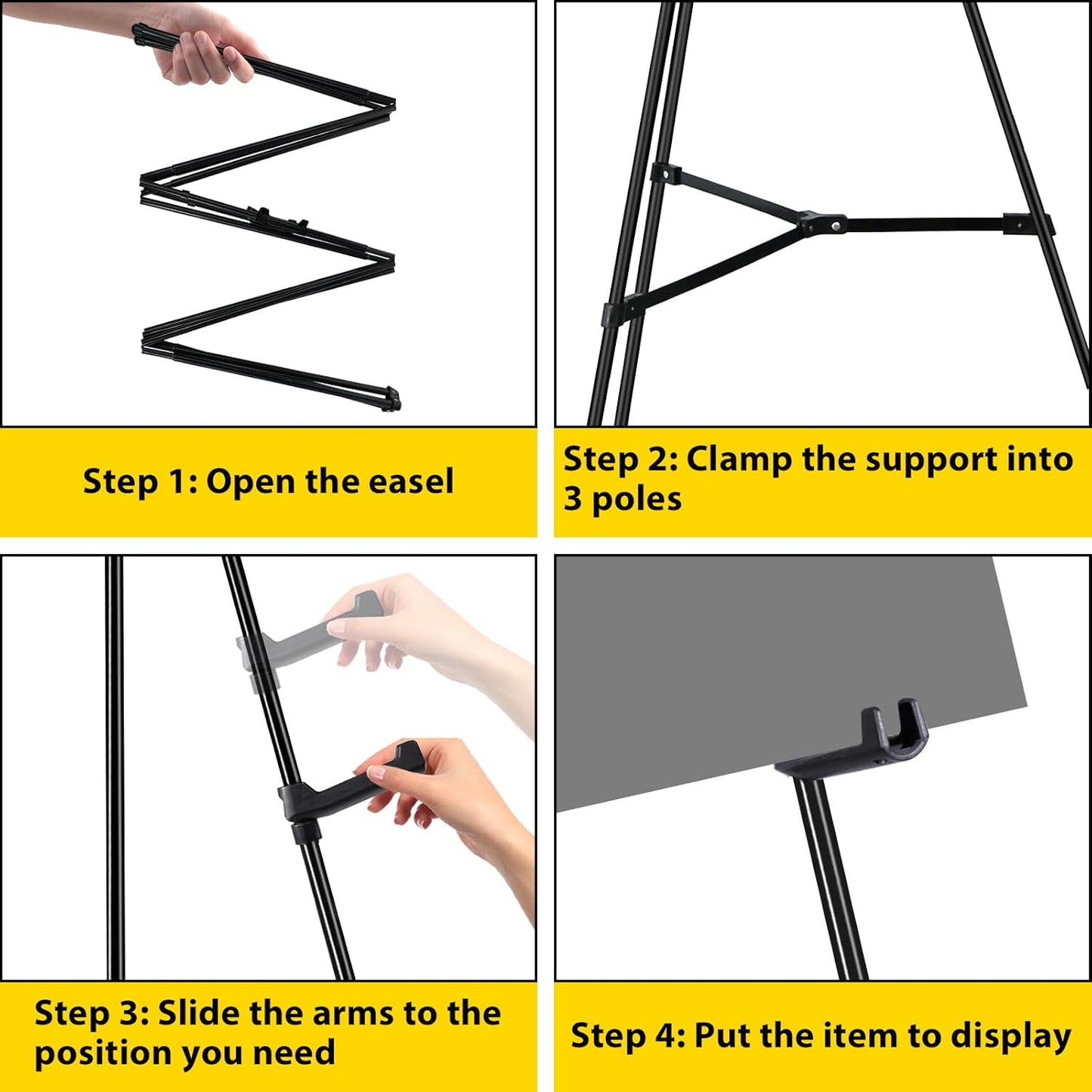 Step 1: Open the easel

Step 2: Clamp the support into 3 poles

Step 3: Slide the arms to the position you need

Step 4: Put the item to display