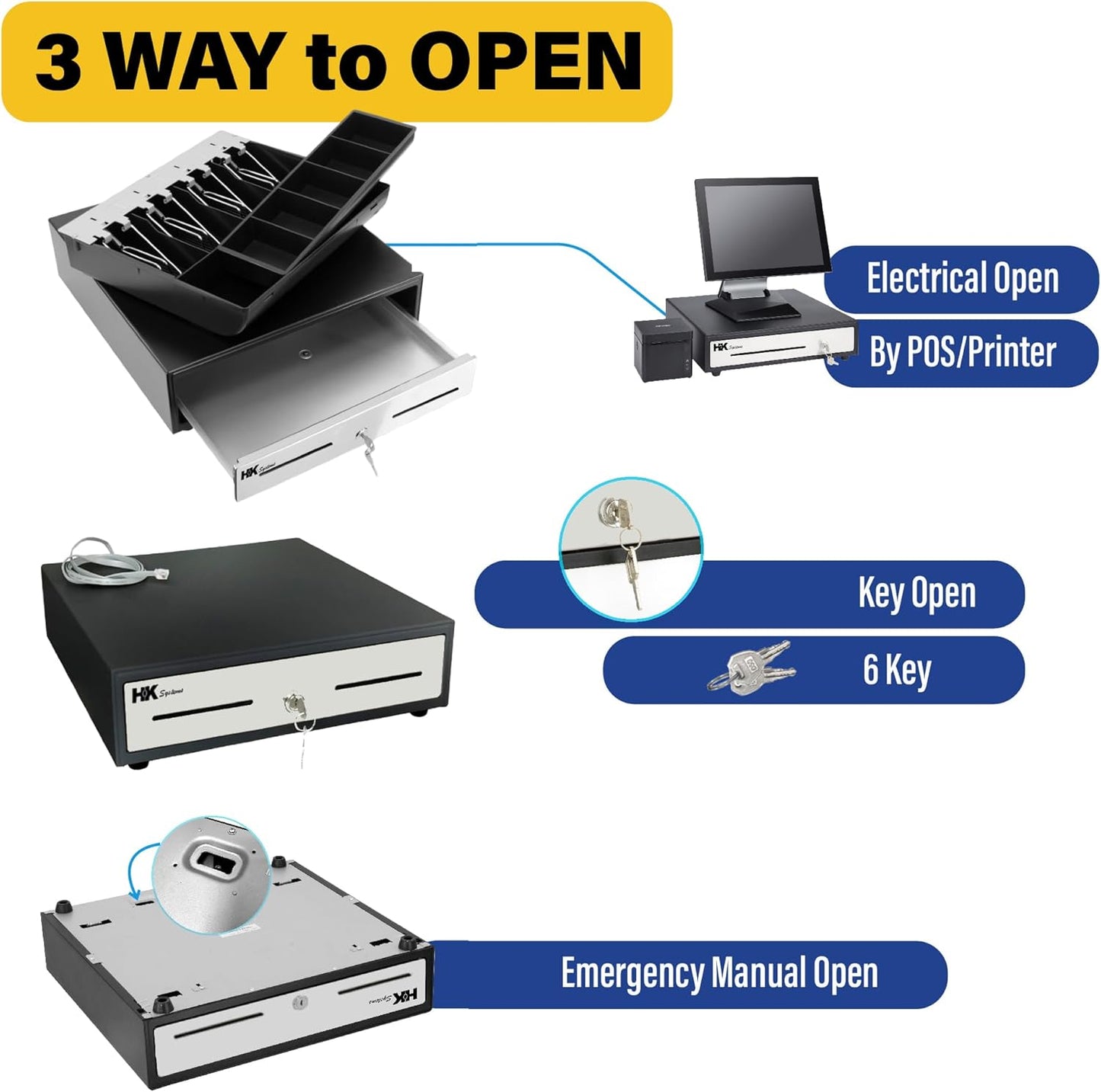 3 WAY to OPEN

HK Systems

Electrical Open

By POS/Printer

HK Systems

Key Open

6 Key

HK Systems

Emergency Manual Open

HK Systems