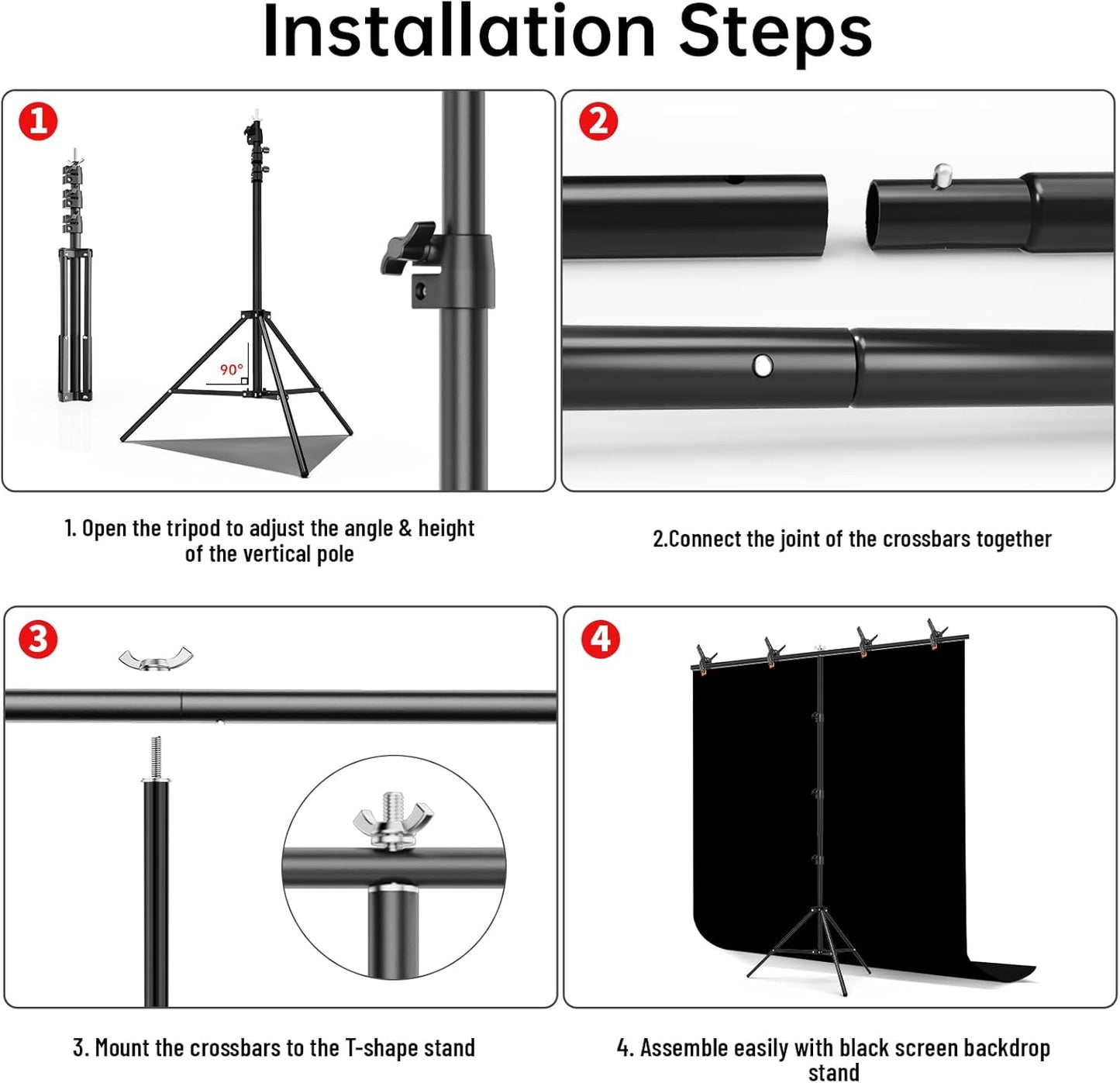 Installation Steps

1

90°

2

1. Open the tripod to adjust the angle & height of the vertical pole

2.Connect the joint of the crossbars together

3

4

3. Mount the crossbars to the T-shape stand

4. Assemble easily with black screen backdrop stand